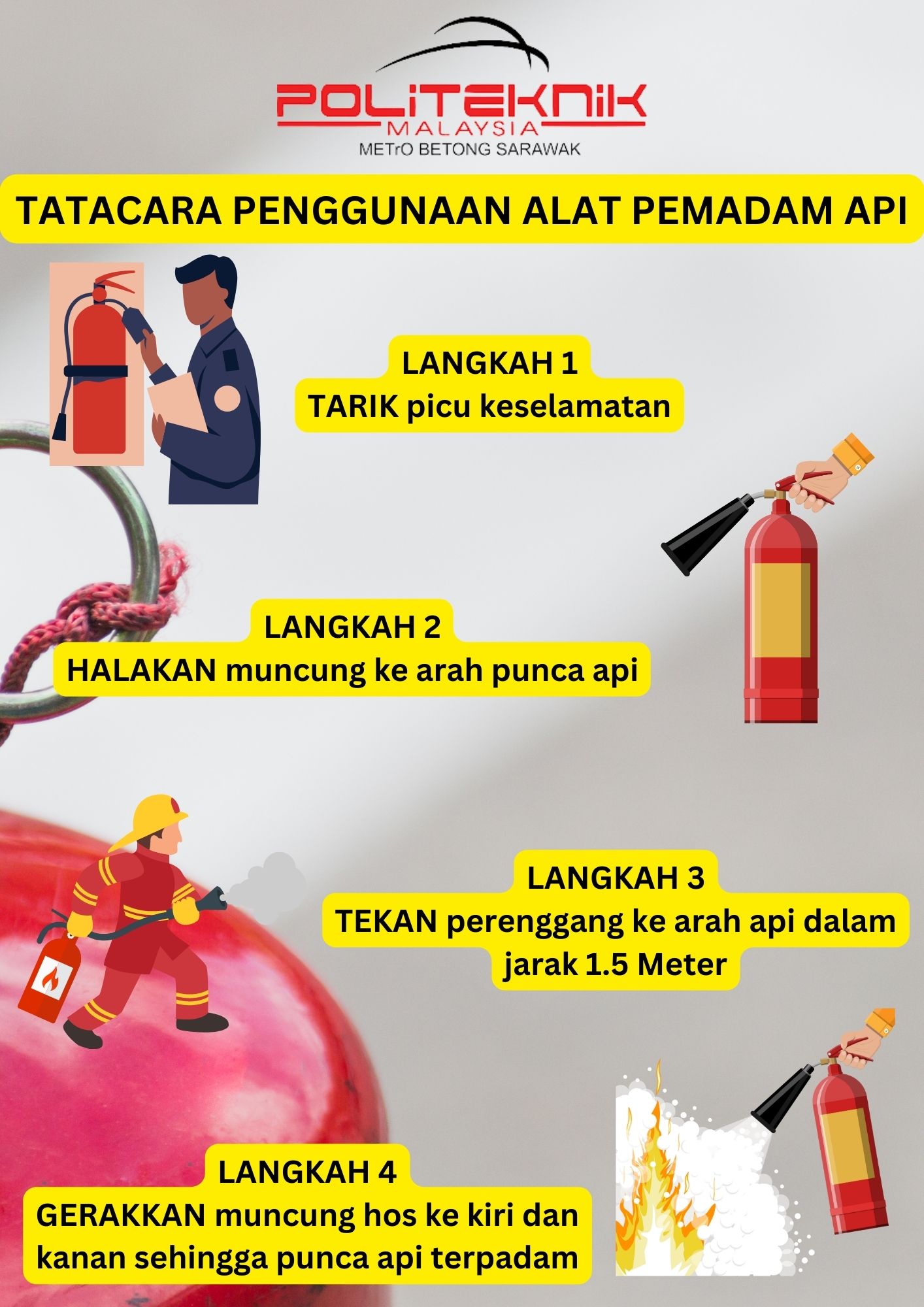 POLITEKNIK
MALAYSIA
METrO BETONG SARAWAK

TATACARA PENGGUNAAN ALAT PEMADAM API

LANGKAH 1
TARIK picu keselamatan

LANGKAH 2
HALAKAN muncung ke arah punca api

LANGKAH 3
TEKAN perenggang ke arah api dalam jarak 1.5 Meter

LANGKAH 4
GERAKKAN muncung hos ke kiri dan kanan sehingga punca api terpadam